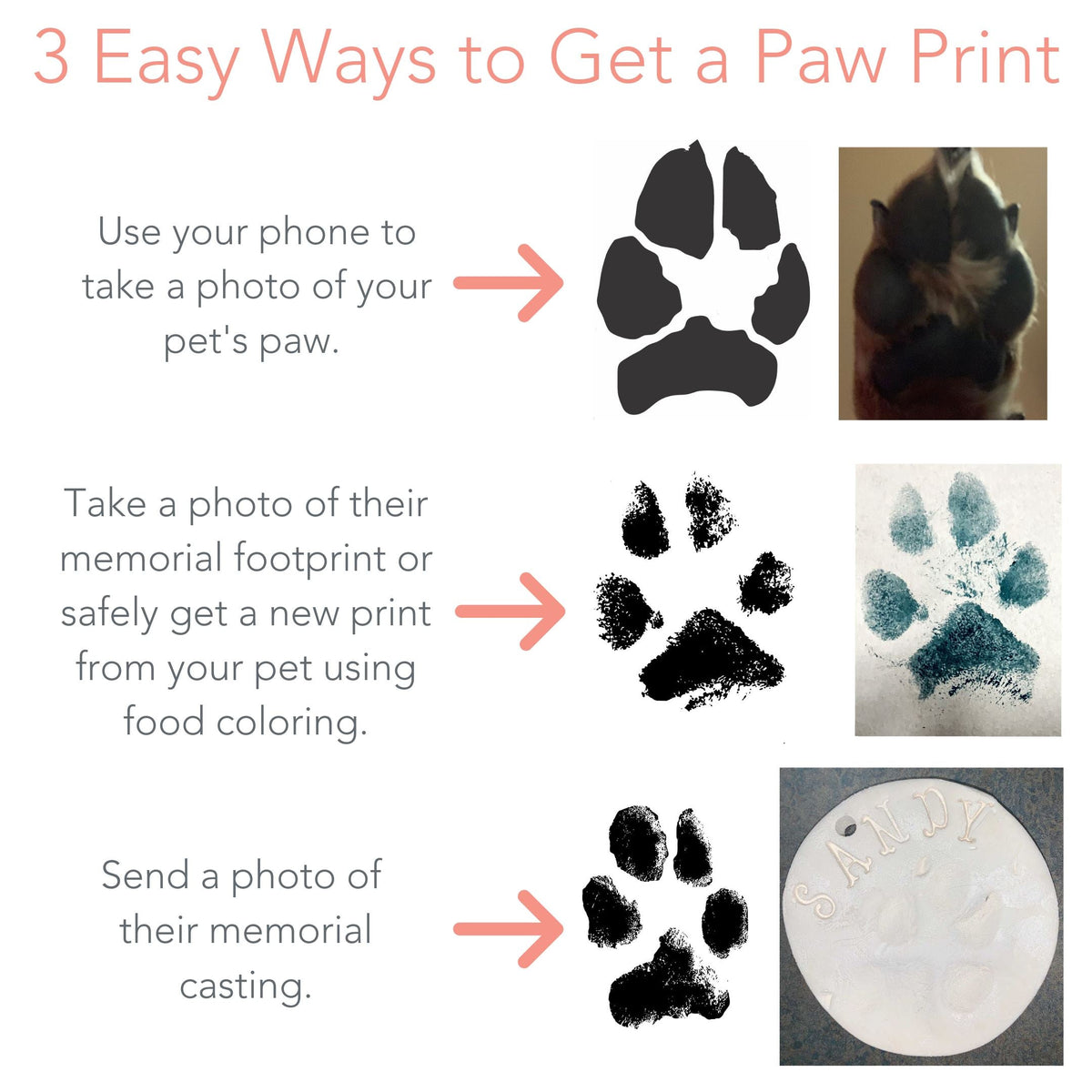 3 Easy Ways to Get a Paw Print

Use your phone to take a photo of your pet's paw.

Take a photo of their memorial footprint or safely get a new print from your pet using food coloring.

Send a photo of their memorial casting.

SANDY